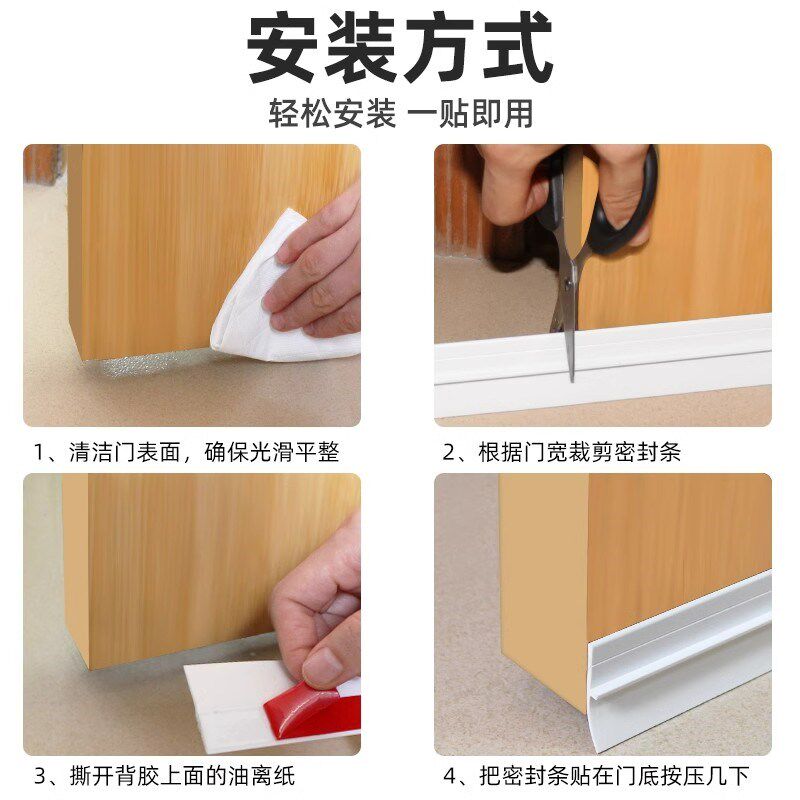 安装方式

轻松安装 一贴即用

1、清洁门表面，确保光滑平整

2、根据门宽裁剪密封条

3、撕开背胶上面的油离纸

4、把密封条贴在门底按压几下