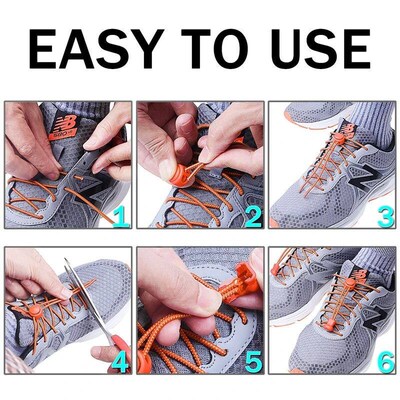 EASY TO USE

1

2

3

4

5

6