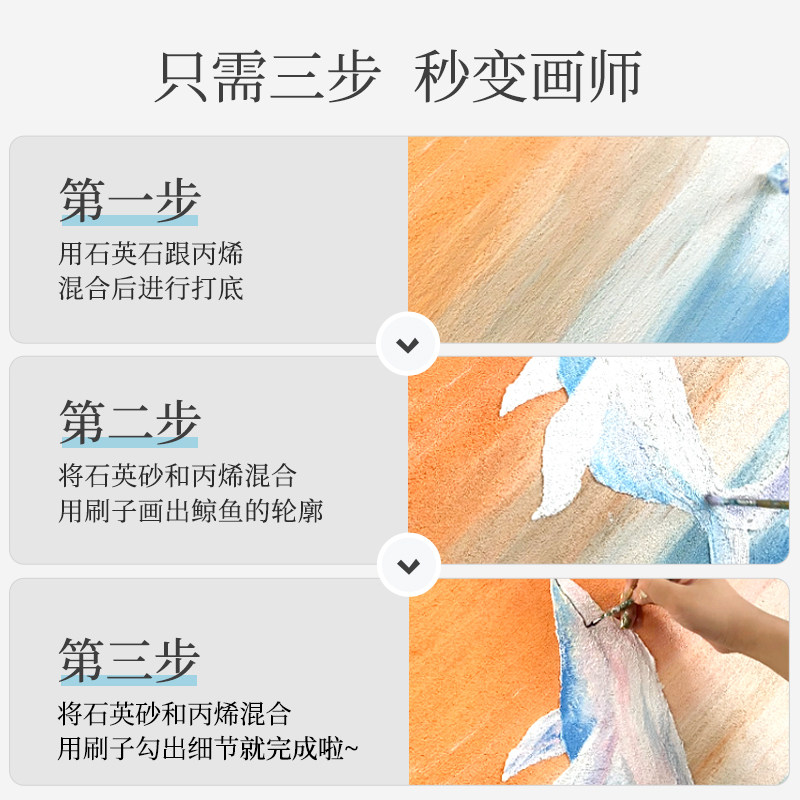 只需三步 秒变画师

第一步

用石英石跟丙烯
混合后进行打底

第二步

将石英砂和丙烯混合
用刷子画出鲸鱼的轮廓

第三步

将石英砂和丙烯混合
用刷子勾出细节就完成啦~