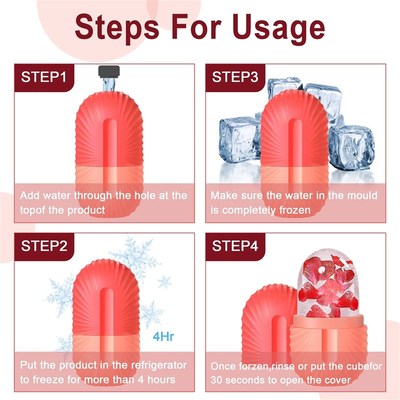 Steps For Usage

STEP1

Add water through the hole at the topof the product

STEP3

Make sure the water in the mould is completely frozen

STEP2

4Hr

Put the product in the refrigerator to freeze for more than 4 hours

STEP4

Once forzen,rinse or put the cubefor 30 seconds to open the cover