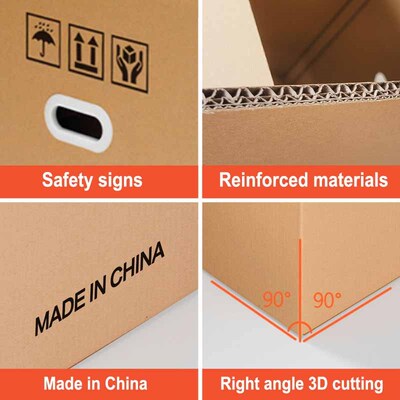 Safety signs

Reinforced materials

MADE IN CHINA

Made in China

90°

90°

Right angle 3D cutting