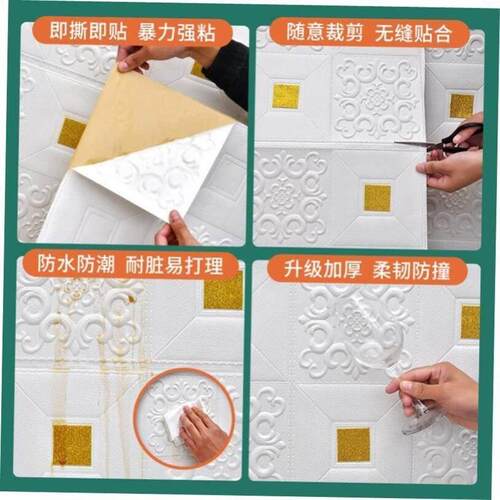 即撕即贴 暴力强粘

随意裁剪 无缝贴合

防水防潮 耐脏易打理

升级加厚 柔韧防撞