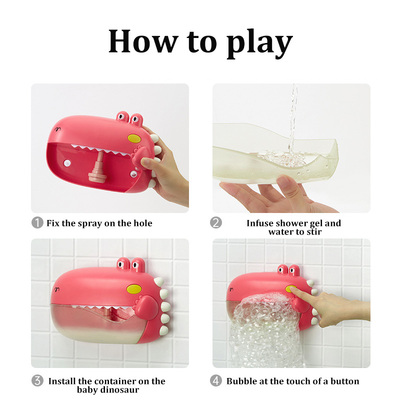 How to play

1 Fix the spray on the hole

2 Infuse shower gel and water to stir

3 Install the container on the baby dinosaur

4 Bubble at the touch of a button