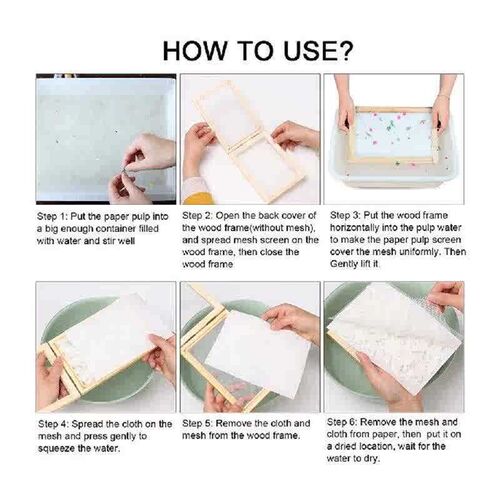 HOW TO USE?

Step 1: Put the paper pulp into a big enough container filled with water and stir well

Step 2: Open the back cover of the wood frame(without mesh), and spread mesh screen on the wood frame, then close the wood frame

Step 3: Put the wood frame horizontally into the pulp water to make the paper pulp screen cover the mesh uniformly. Then Gently lift it.

Step 4: Spread the cloth on the mesh and press gently to squeeze the water.

Step 5: Remove the cloth and mesh from the wood frame.

Step 6: Remove the mesh and cloth from paper, then put it on a dried location, wait for the water to dry.