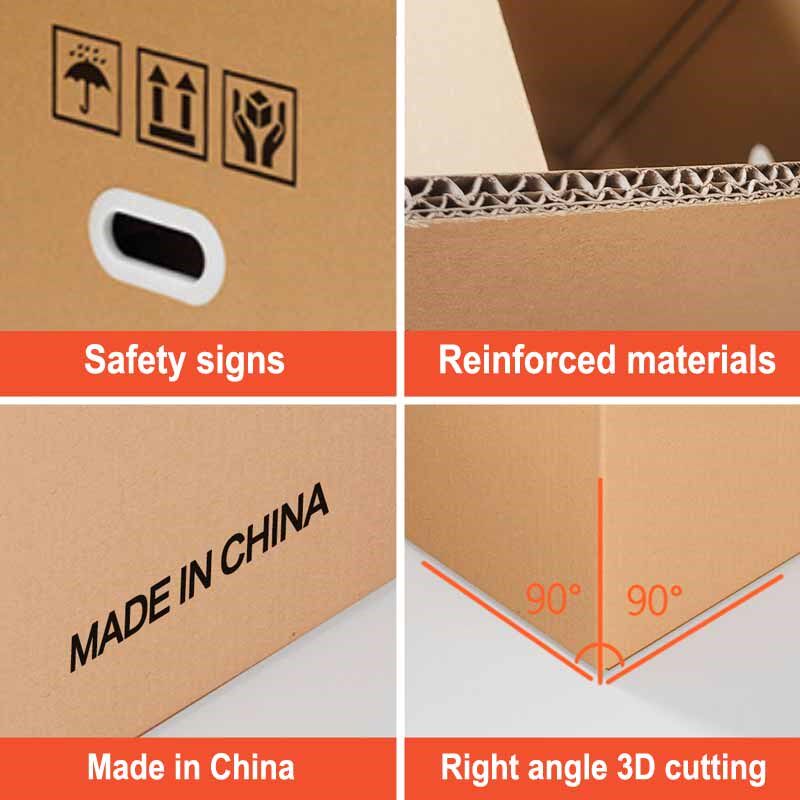 Safety signs

Reinforced materials

MADE IN CHINA

Made in China

90° 90°

Right angle 3D cutting