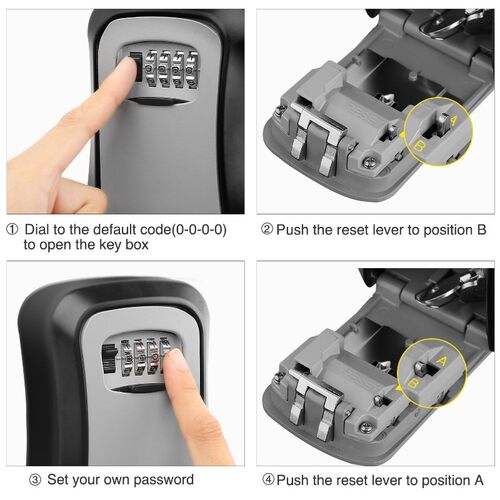 A
B

① Dial to the default code(0-0-0-0) to open the key box

② Push the reset lever to position B

A
B

③ Set your own password

④ Push the reset lever to position A