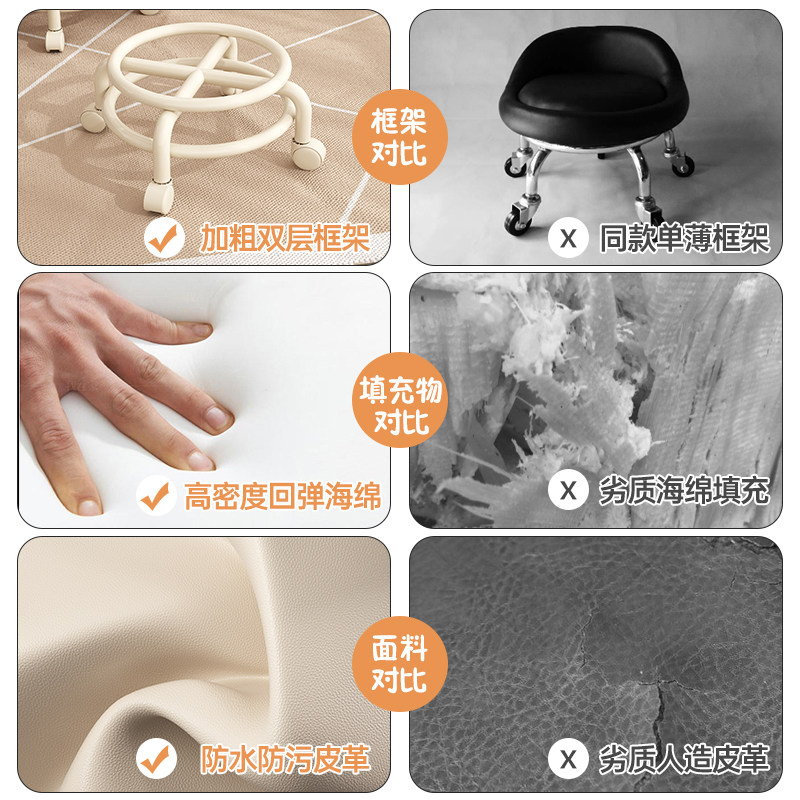 框架对比

加粗双层框架

X 同款单薄框架

填充物对比

高密度回弹海绵

X 劣质海绵填充

面料对比

防水防污皮革

X 劣质人造皮革