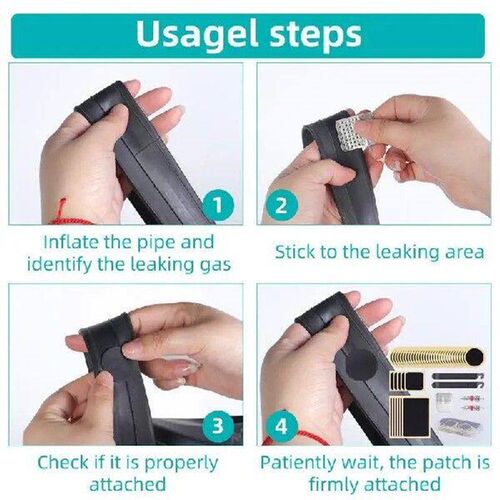 Usagel steps

1

Inflate the pipe and identify the leaking gas

2

Stick to the leaking area

3

Check if it is properly attached

4

Patiently wait, the patch is firmly attached