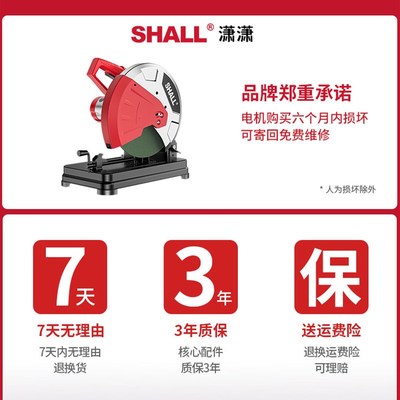 SHALL® 潇潇

SHALL

品牌郑重承诺

电机购买六个月内损坏
可寄回免费维修

* 人为损坏除外

7天

7天无理由

7天内无理由
退换货

3年

3年质保

核心配件
质保3年

保

送运费险

退换运费险
可理赔