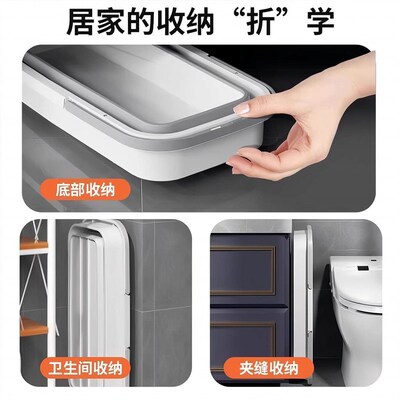 居家的收纳“折”学

底部收纳

卫生间收纳

夹缝收纳