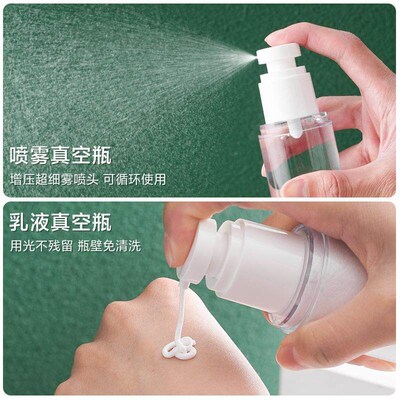 喷雾真空瓶
增压超细雾喷头 可循环使用

乳液真空瓶
用光不残留 瓶壁免清洗