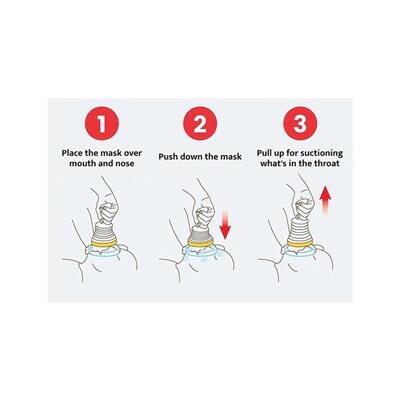 1

Place the mask over mouth and nose

2

Push down the mask

3

Pull up for suctioning what's in the throat