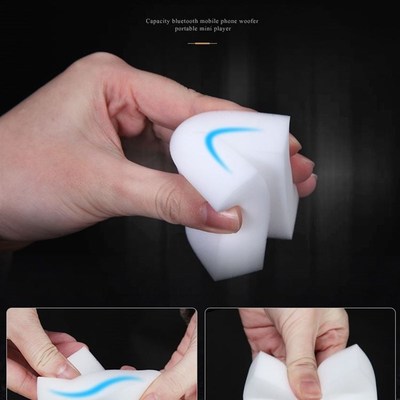 Capacity bluetooth mobile phone woofer
portable mini player