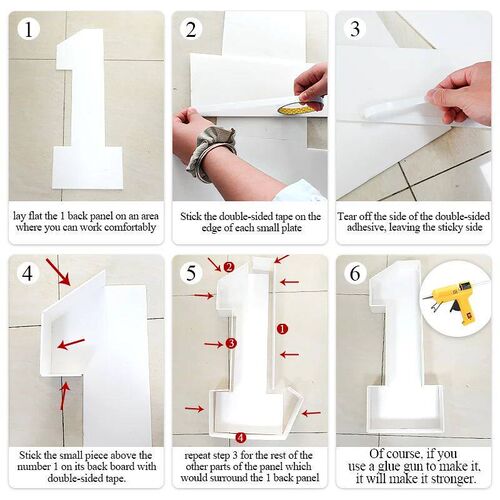 1

lay flat the 1 back panel on an area where you can work comfortably

2

Stick the double-sided tape on the edge of each small plate

3

Tear off the side of the double-sided adhesive, leaving the sticky side

4

Stick the small piece above the number 1 on its back board with double-sided tape.

5

2

1

3

4

repeat step 3 for the rest of the other parts of the panel which would surround the 1 back panel

6

Of course, if you use a glue gun to make it, it will make it stronger.