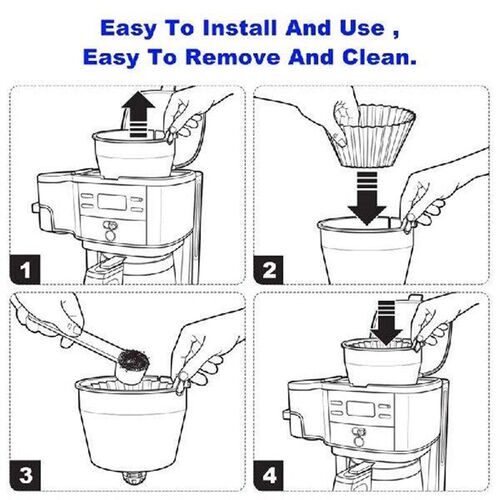 Easy To Install And Use ,
Easy To Remove And Clean.

1

2

3

4