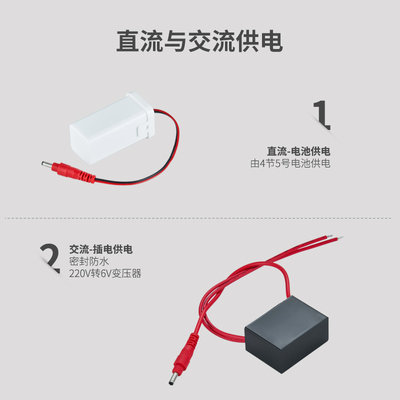 直流与交流供电

1

直流-电池供电
由4节5号电池供电

2

交流-插电供电
密封防水
220V转6V变压器