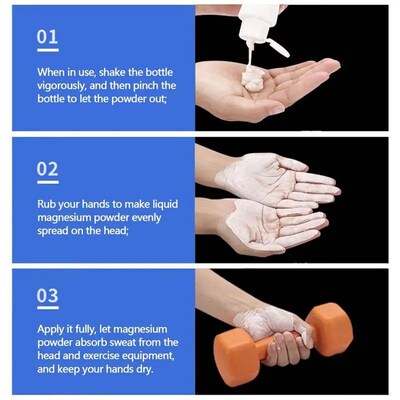 01

When in use, shake the bottle vigorously, and then pinch the bottle to let the powder out;

02

Rub your hands to make liquid magnesium powder evenly spread on the head;

03

Apply it fully, let magnesium powder absorb sweat from the head and exercise equipment, and keep your hands dry.