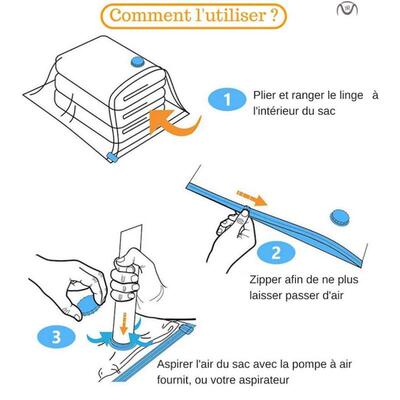 Comment l'utiliser ?

1 Plier et ranger le linge à l'intérieur du sac

2 Zipper afin de ne plus laisser passer d'air

3 Aspirer l'air du sac avec la pompe à air fournit, ou votre aspirateur