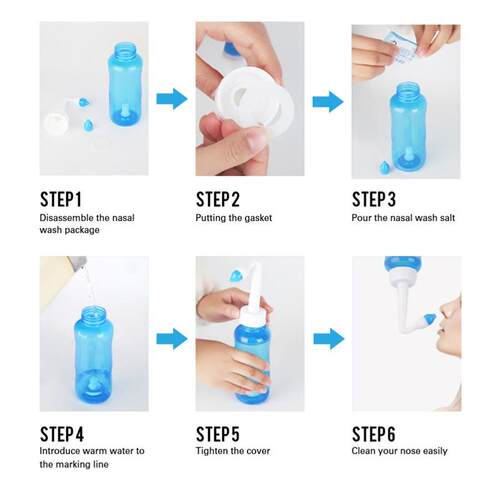 STEP1
Disassemble the nasal wash package

STEP2
Putting the gasket

STEP3
Pour the nasal wash salt

STEP4
Introduce warm water to the marking line

STEP5
Tighten the cover

STEP6
Clean your nose easily