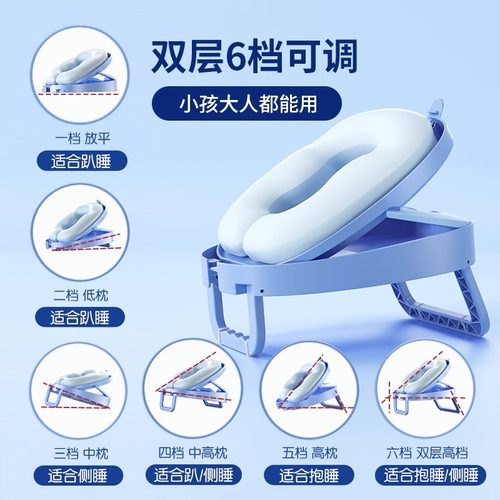 双层6档可调

小孩大人都能用

一档 放平
适合趴睡

二档 低枕
适合趴睡

三档 中枕
适合侧睡

四档 中高枕
适合趴/侧睡

五档 高枕
适合抱睡

六档 双层高档
适合抱睡/侧睡