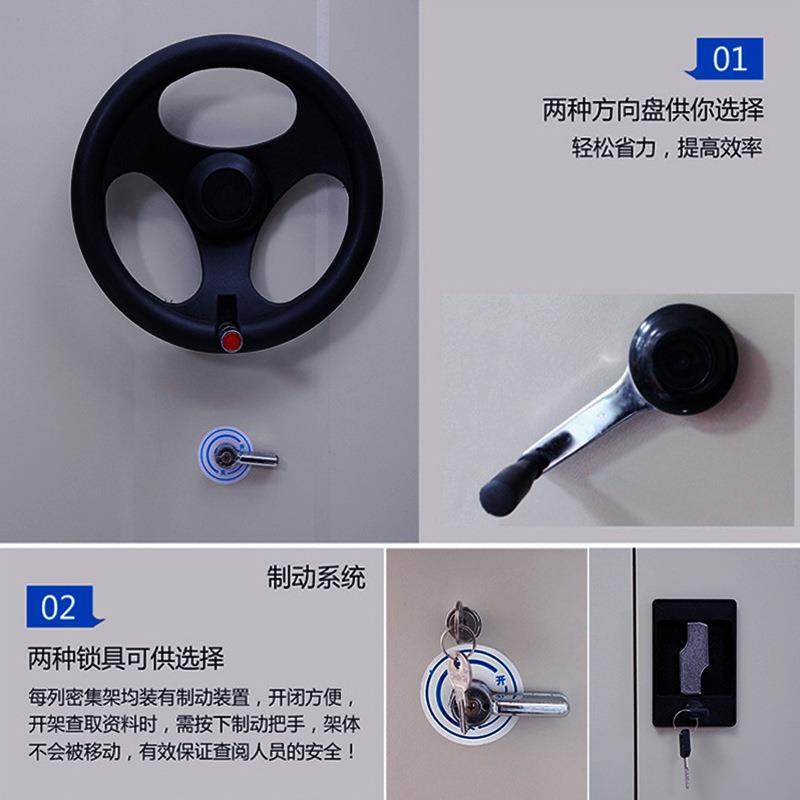 01

两种方向盘供你选择

轻松省力，提高效率

制动系统

02

两种锁具可供选择

每列密集架均装有制动装置，开闭方便，开架查取资料时，需按下制动把手，架体不会被移动，有效保证查阅人员的安全！

开