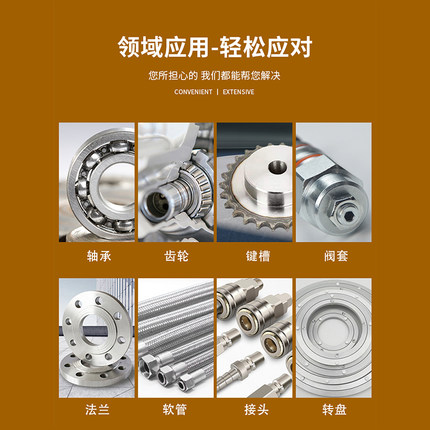 领域应用-轻松应对

您所担心的 我们都能帮您解决

CONVENIENT | EXTENSIVE

轴承

齿轮

键槽

阀套

法兰

软管

接头

转盘