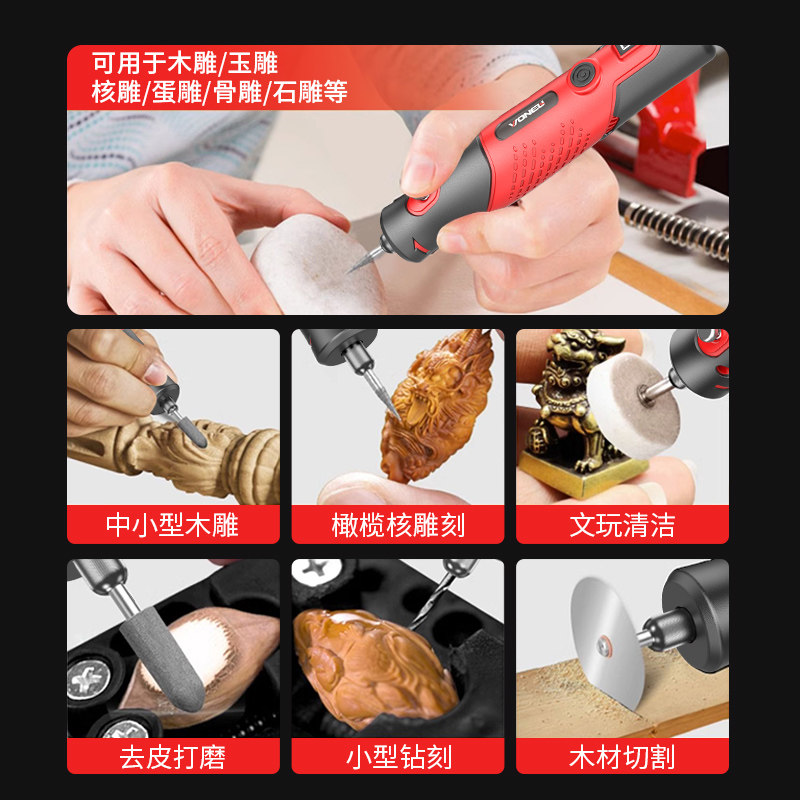 可用于木雕/玉雕
核雕/蛋雕/骨雕/石雕等

VONEU

中小型木雕

橄榄核雕刻

文玩清洁

去皮打磨

小型钻刻

木材切割