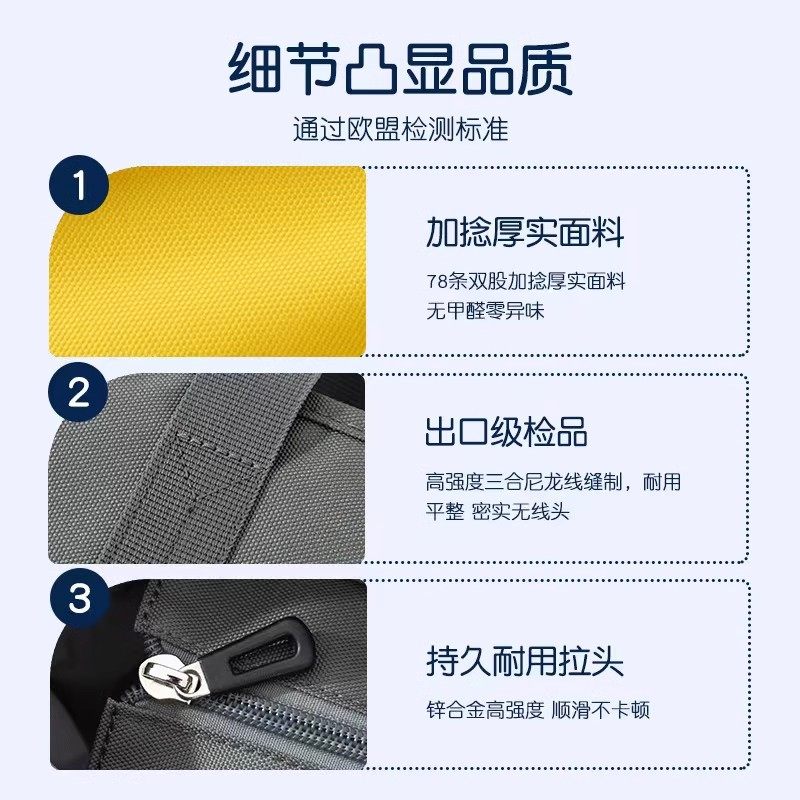 细节凸显品质

通过欧盟检测标准

1

加捻厚实面料

78条双股加捻厚实面料
无甲醛零异味

2

出口级检品

高强度三合尼龙线缝制，耐用
平整 密实无线头

3

持久耐用拉头

锌合金高强度 顺滑不卡顿