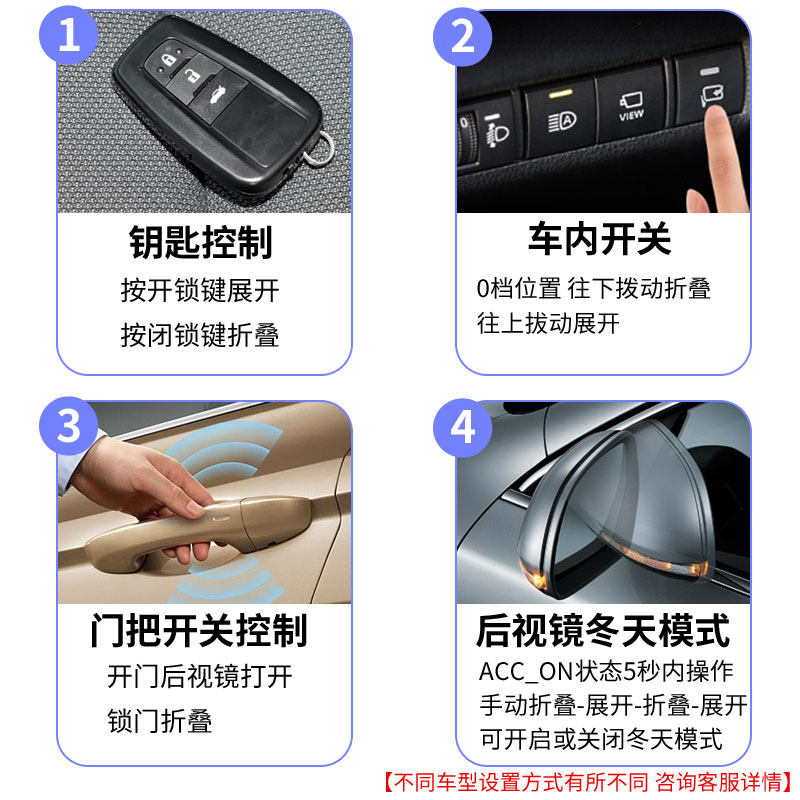 1

钥匙控制

按开锁键展开

按闭锁键折叠

2

VIEW

车内开关

0档位置 往下拨动折叠

往上拨动展开

3

门把开关控制

开门后视镜打开

锁门折叠

4

后视镜冬天模式

ACC_ON状态5秒内操作

手动折叠-展开-折叠-展开

可开启或关闭冬天模式

【不同车型设置方式有所不同 咨询客服详情】