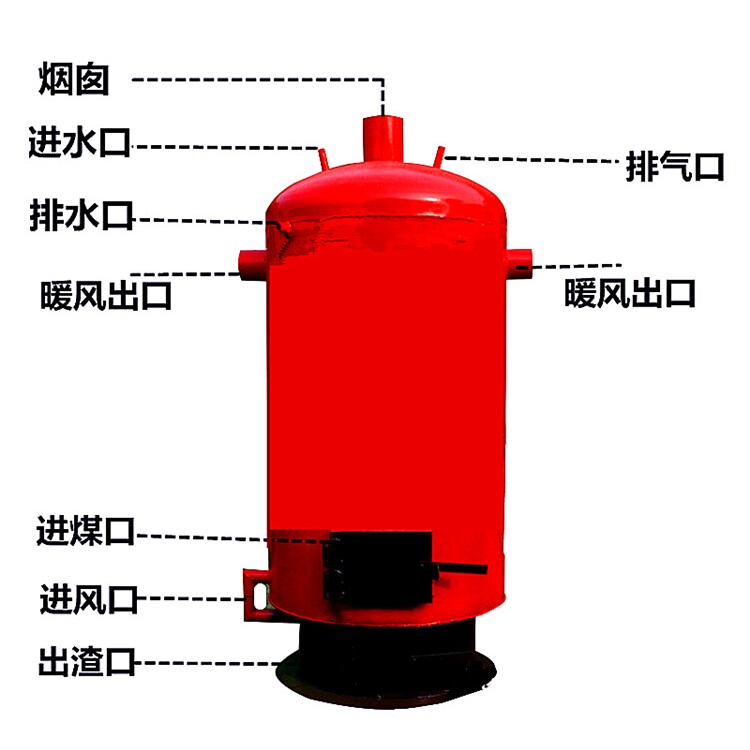 烟囱
进水口
排气口
排水口
暖风出口
暖风出口
进煤口
进风口
出渣口