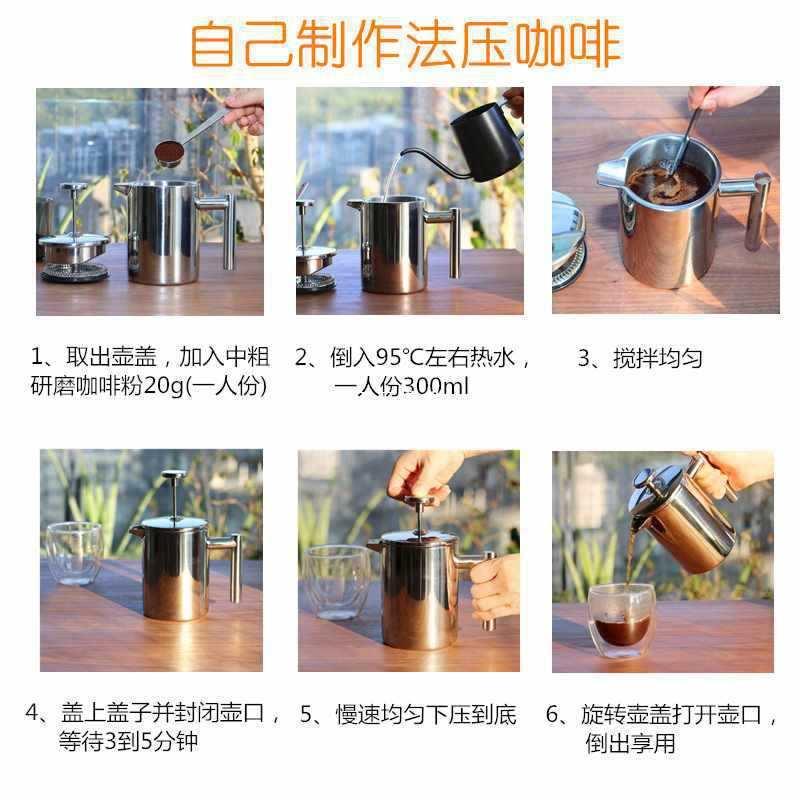 自己制作法压咖啡

1、取出壶盖，加入中粗研磨咖啡粉20g(一人份)

2、倒入95°C左右热水，一人份300ml

3、搅拌均匀

4、盖上盖子并封闭壶口，等待3到5分钟

5、慢速均匀下压到底

6、旋转壶盖打开壶口，倒出享用