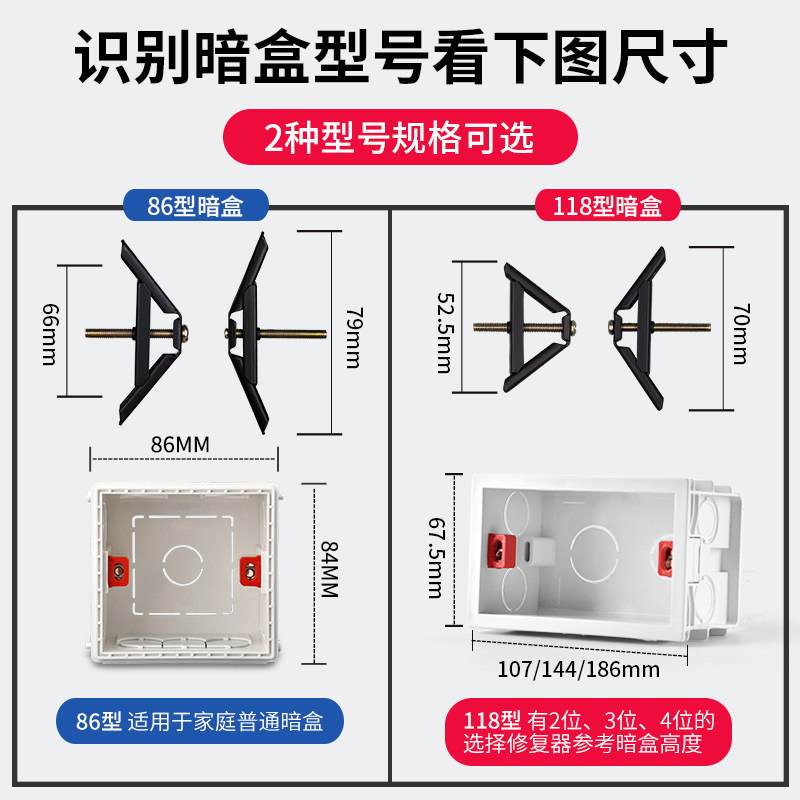 识别暗盒型号看下图尺寸

2种型号规格可选

86型暗盒

66mm

79mm

86MM

84MM

86型 适用于家庭普通暗盒

118型暗盒

52.5mm

70mm

67.5mm

107/144/186mm

118型 有2位、3位、4位的选择修复器参考暗盒高度