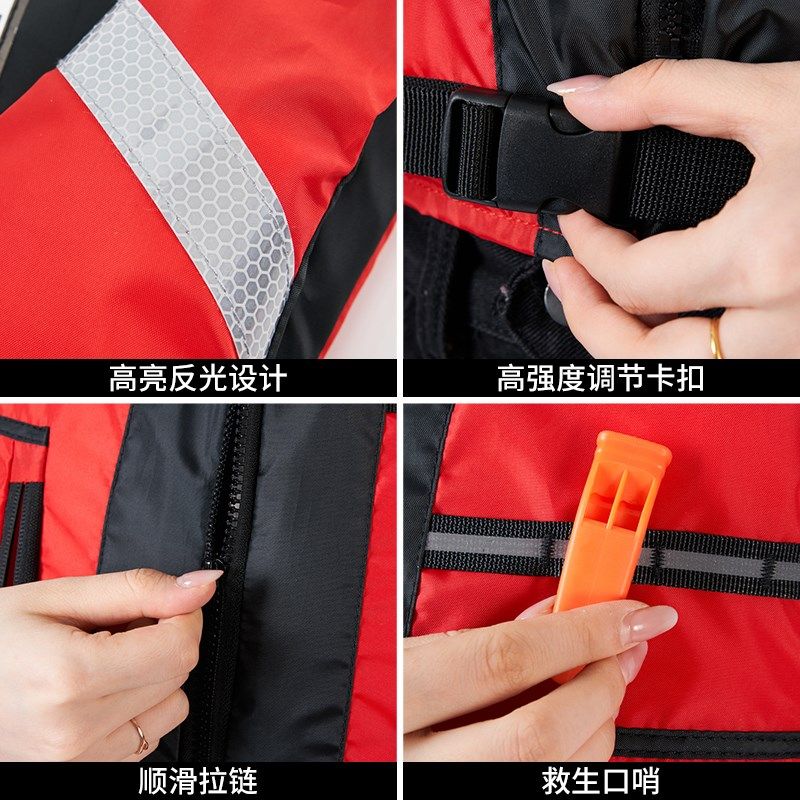 高亮反光设计

高强度调节卡扣

顺滑拉链

救生口哨