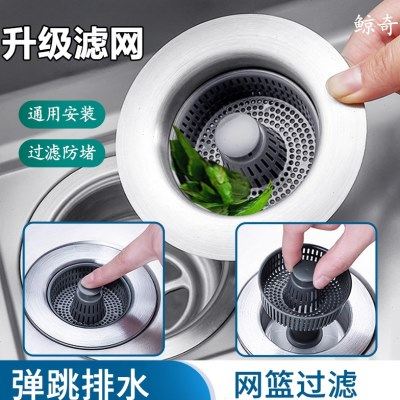 升级滤网

鲸奇

通用安装

过滤防堵

弹跳排水

网篮过滤