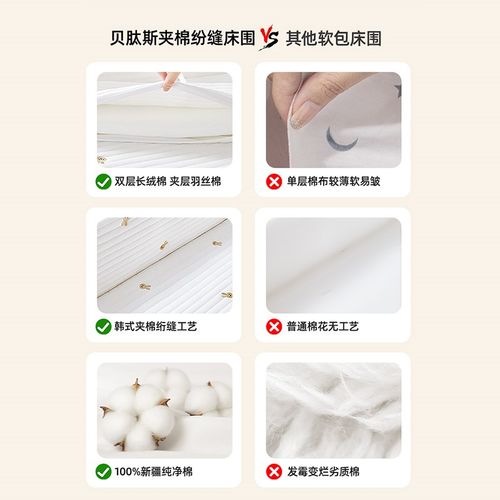 贝肽斯夹棉纷缝床围 VS 其他软包床围

双层长绒棉 夹层羽丝棉

单层棉布较薄软易皱

韩式夹棉绗缝工艺

普通棉花无工艺

100%新疆纯净棉

发霉变烂劣质棉