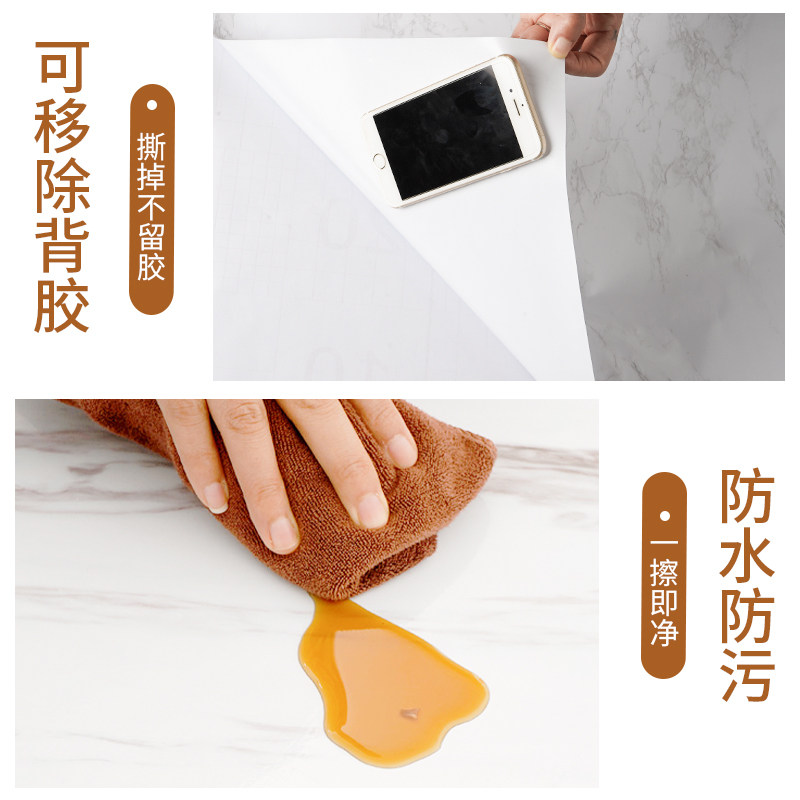 可移除背胶

撕掉不留胶

一擦即净

防水防污