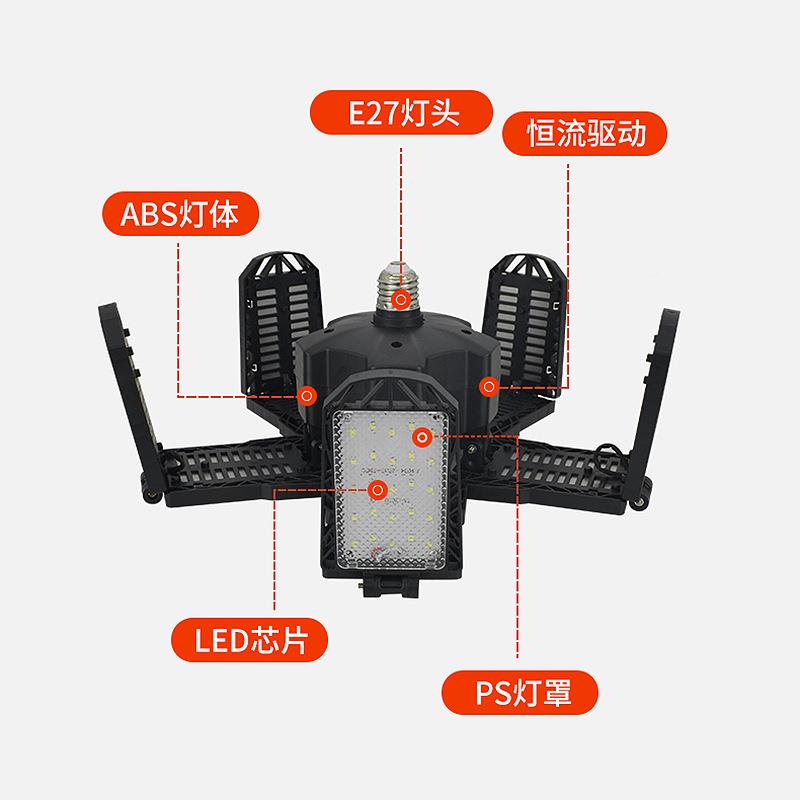 E27灯头

恒流驱动

ABS灯体

LED芯片

PS灯罩