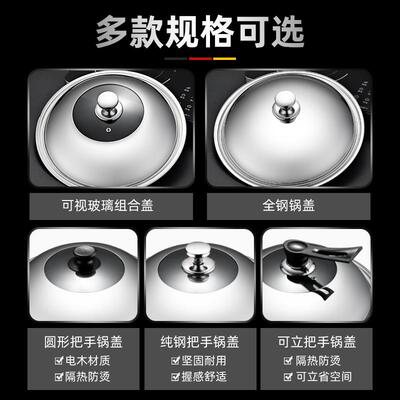 多款规格可选

可视玻璃组合盖

全钢锅盖

圆形把手锅盖
☑电木材质
☑隔热防烫

纯钢把手锅盖
☑坚固耐用
☑握感舒适

可立把手锅盖
☑隔热防烫
☑可立省空间