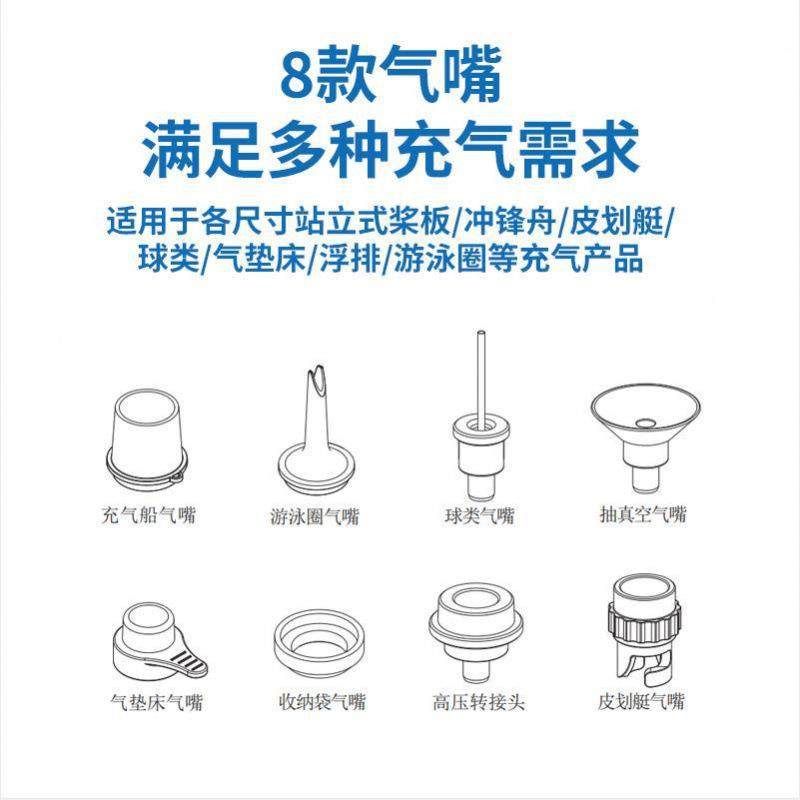 8款气嘴
满足多种充气需求

适用于各尺寸站立式桨板/冲锋舟/皮划艇/球类/气垫床/浮排/游泳圈等充气产品

充气船气嘴
游泳圈气嘴
球类气嘴
抽真空气嘴

气垫床气嘴
收纳袋气嘴
高压转接头
皮划艇气嘴