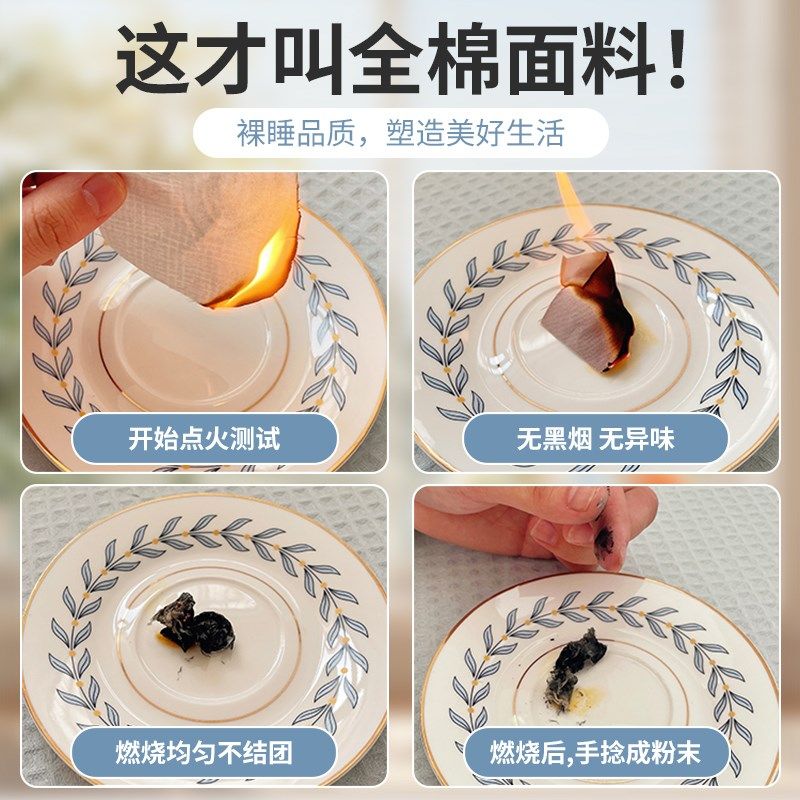 这才叫全棉面料！

裸睡品质，塑造美好生活

开始点火测试

无黑烟 无异味

燃烧均匀不结团

燃烧后,手捻成粉末