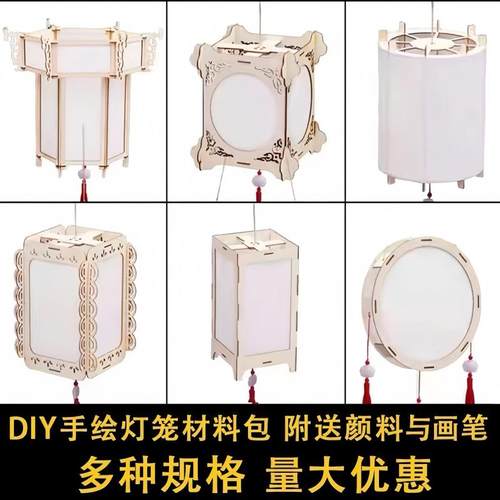 DIY手绘灯笼材料包 附送颜料与画笔

多种规格 量大优惠