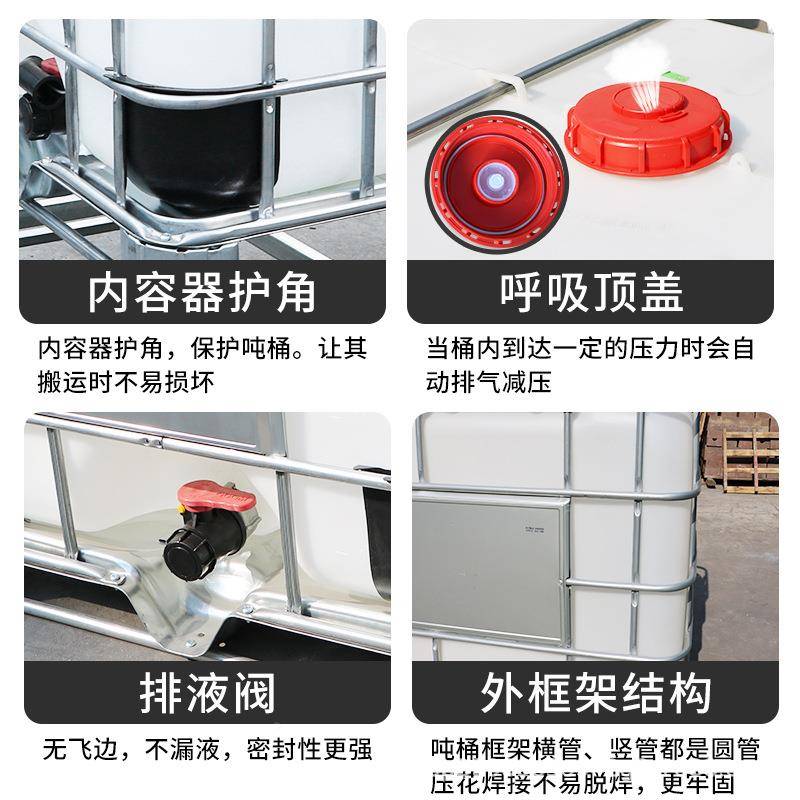 内容器护角

内容器护角，保护吨桶。让其搬运时不易损坏

呼吸顶盖

当桶内到达一定的压力时会自动排气减压

排液阀

无飞边，不漏液，密封性更强

外框架结构

吨桶框架横管、竖管都是圆管压花焊接不易脱焊，更牢固