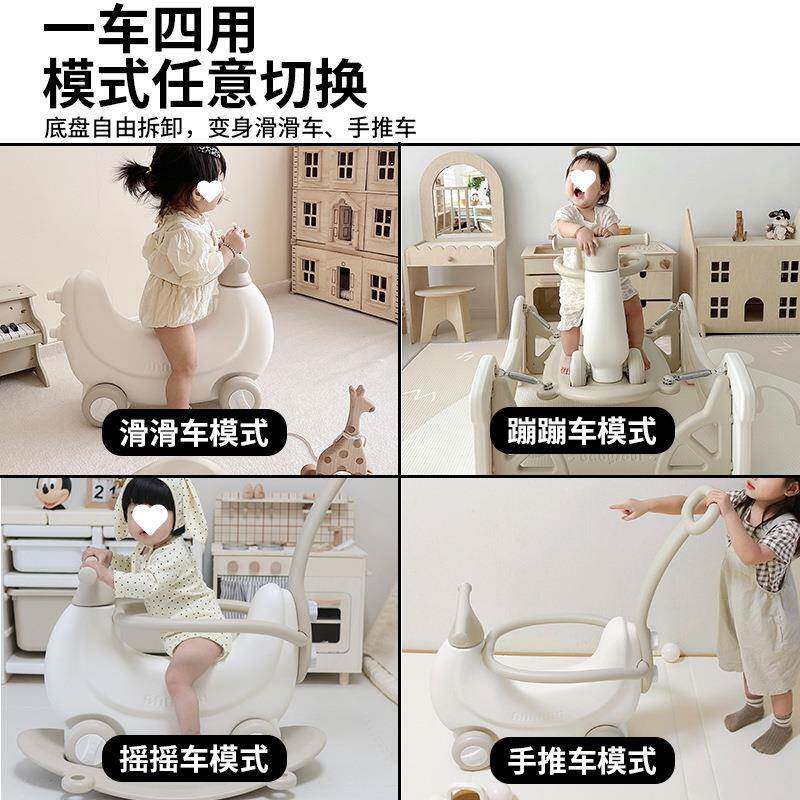 一车四用
模式任意切换
底盘自由拆卸，变身滑滑车、手推车

滑滑车模式

蹦蹦车模式

摇摇车模式

手推车模式