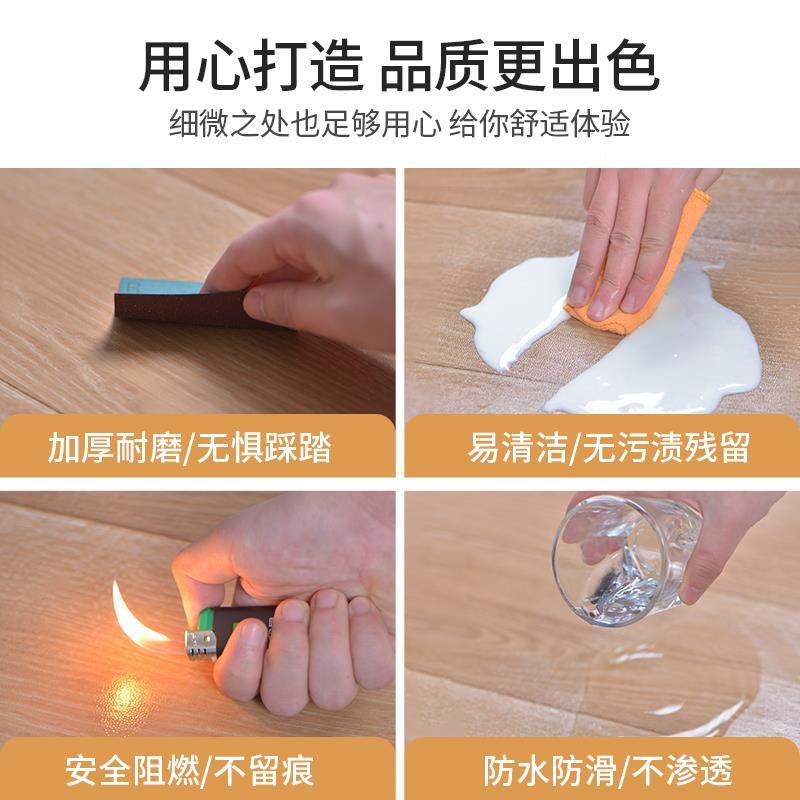 用心打造 品质更出色

细微之处也足够用心 给你舒适体验

加厚耐磨/无惧踩踏

易清洁/无污渍残留

安全阻燃/不留痕

防水防滑/不渗透