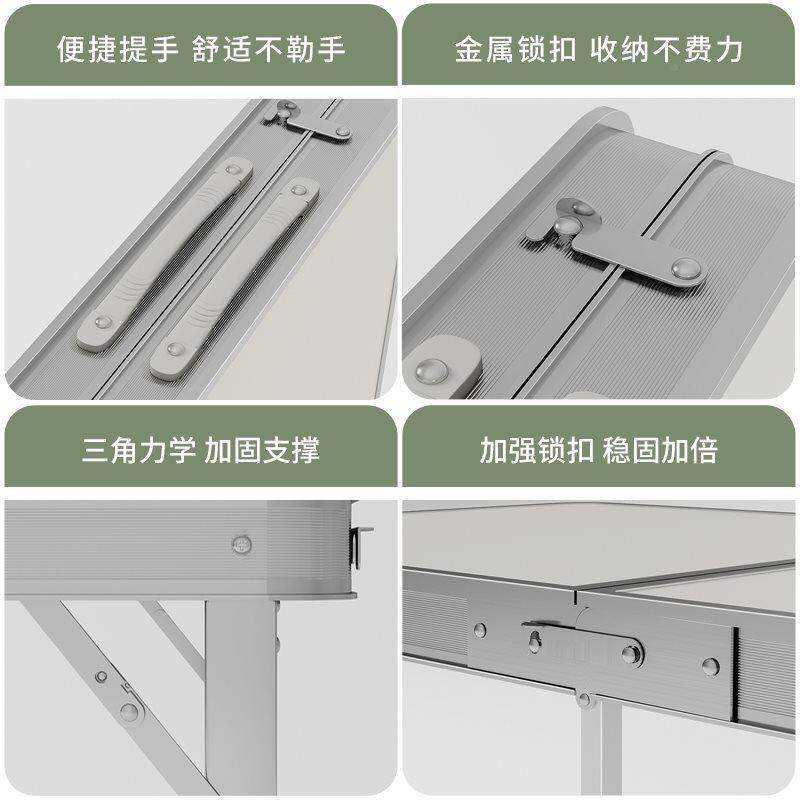 便捷提手 舒适不勒手

金属锁扣 收纳不费力

三角力学 加固支撑

加强锁扣 稳固加倍