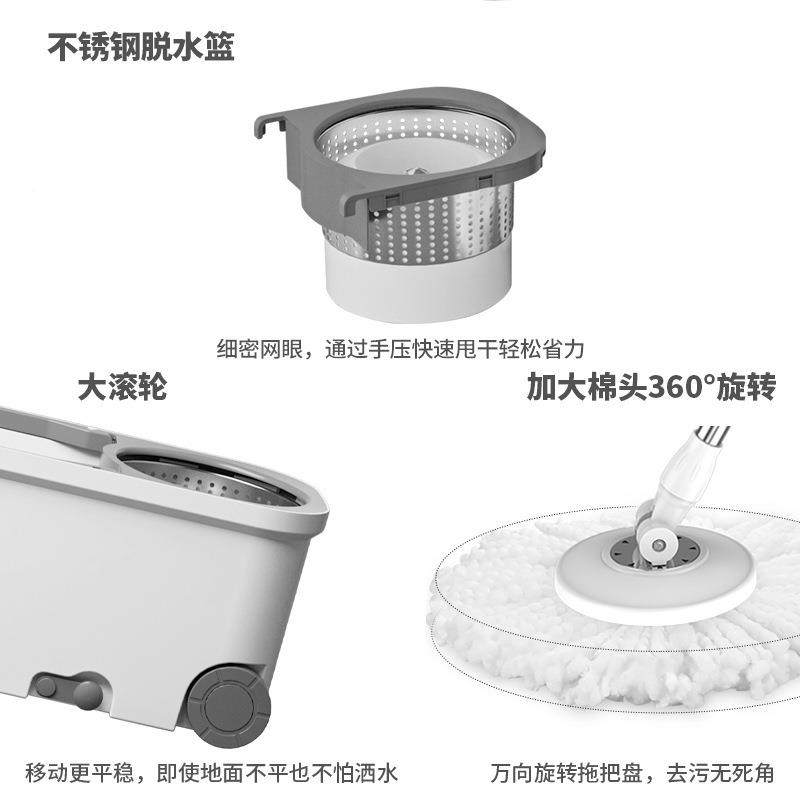 不锈钢脱水篮

细密网眼，通过手压快速甩干轻松省力

大滚轮

加大棉头360°旋转

移动更平稳，即使地面不平也不怕洒水

万向旋转拖把盘，去污无死角