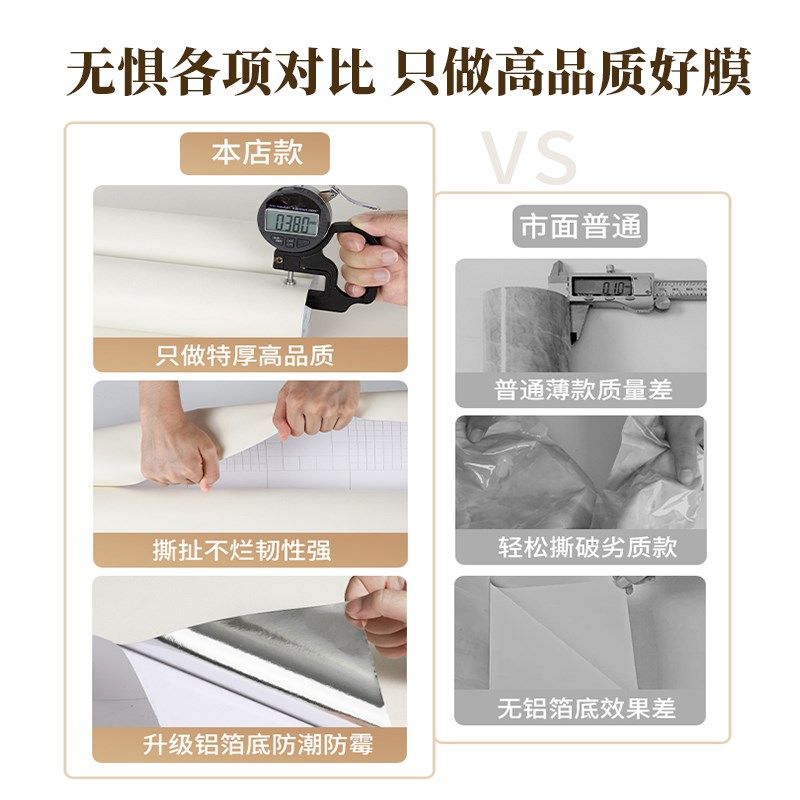 无惧各项对比 只做高品质好膜

本店款

0.380

只做特厚高品质

撕扯不烂韧性强

升级铝箔底防潮防霉

VS

市面普通

0.10

普通薄款质量差

轻松撕破劣质款

无铝箔底效果差