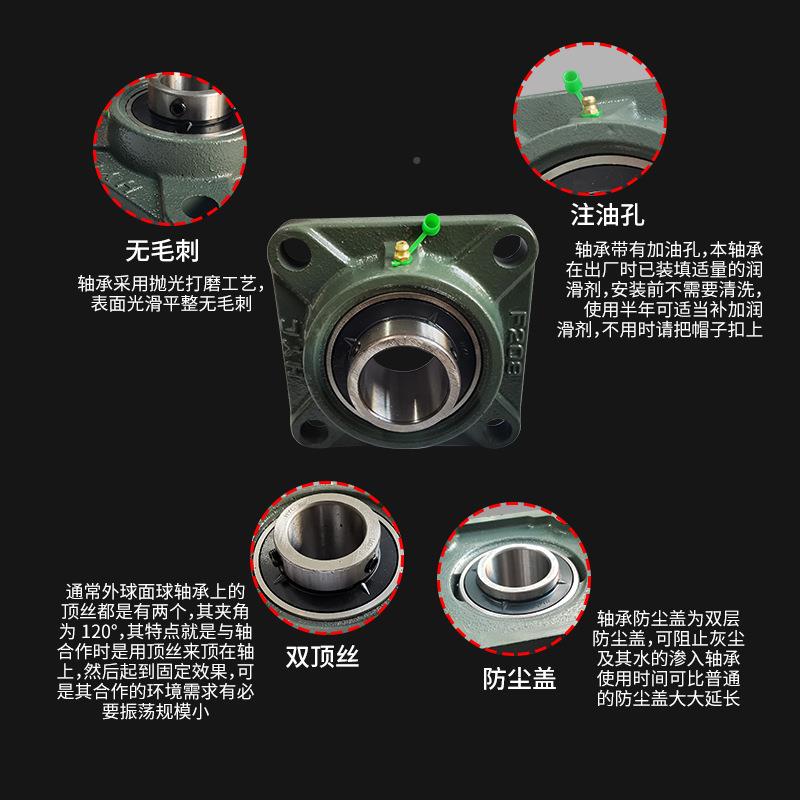 无毛刺
轴承采用抛光打磨工艺，表面光滑平整无毛刺

注油孔
轴承带有加油孔，本轴承在出厂时已装填适量的润滑剂，安装前不需要清洗，使用半年可适当补加润滑剂，不用时请把帽子扣上

F208

通常外球面球轴承上的顶丝都是有两个，其夹角为 120°，其特点就是与轴合作时是用顶丝来顶在轴上，然后起到固定效果，可是其合作的环境需求有必要振荡规模小

双顶丝

防尘盖

轴承防尘盖为双层防尘盖，可阻止灰尘及其水的渗入轴承使用时间可比普通的防尘盖大大延长