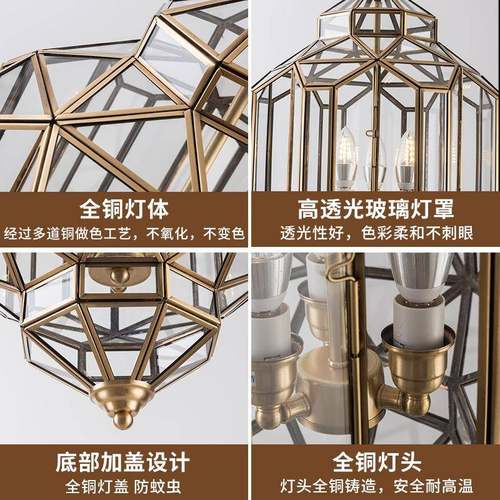 全铜灯体
经过多道铜做色工艺，不氧化，不变色

高透光玻璃灯罩
透光性好，色彩柔和不刺眼

底部加盖设计
全铜灯盖 防蚊虫

全铜灯头
灯头全铜铸造，安全耐高温