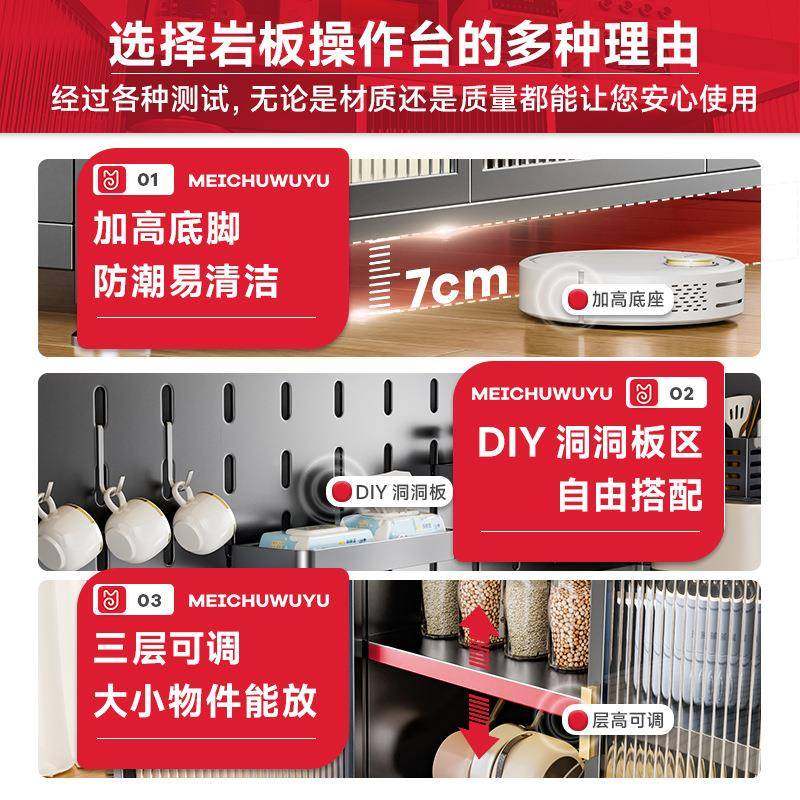 选择岩板操作台的多种理由
经过各种测试，无论是材质还是质量都能让您安心使用

01 MEICHUWUYU
加高底脚
防潮易清洁

7cm

加高底座

MEICHUWUYU 02
DIY 洞洞板区
自由搭配

DIY 洞洞板

03 MEICHUWUYU
三层可调
大小物件能放

层高可调